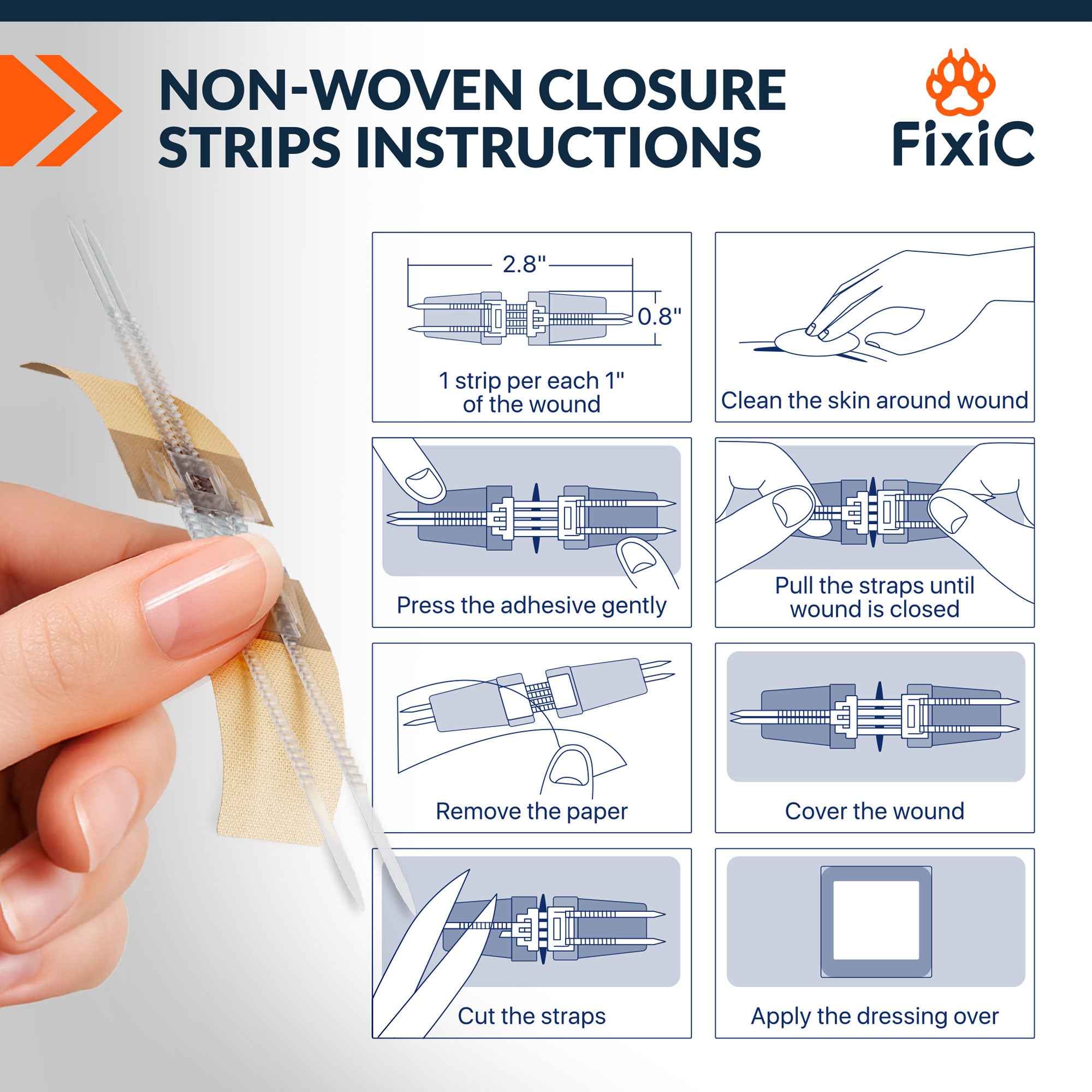 NON-WOVEN CLOSURE STRIPS INSTRUCTIONS

FixiC

2.8"

0.8"

1 strip per each 1" of the wound

Clean the skin around wound

Press the adhesive gently

Pull the straps until wound is closed

Remove the paper

Cover the wound

Cut the straps

Apply the dressing over