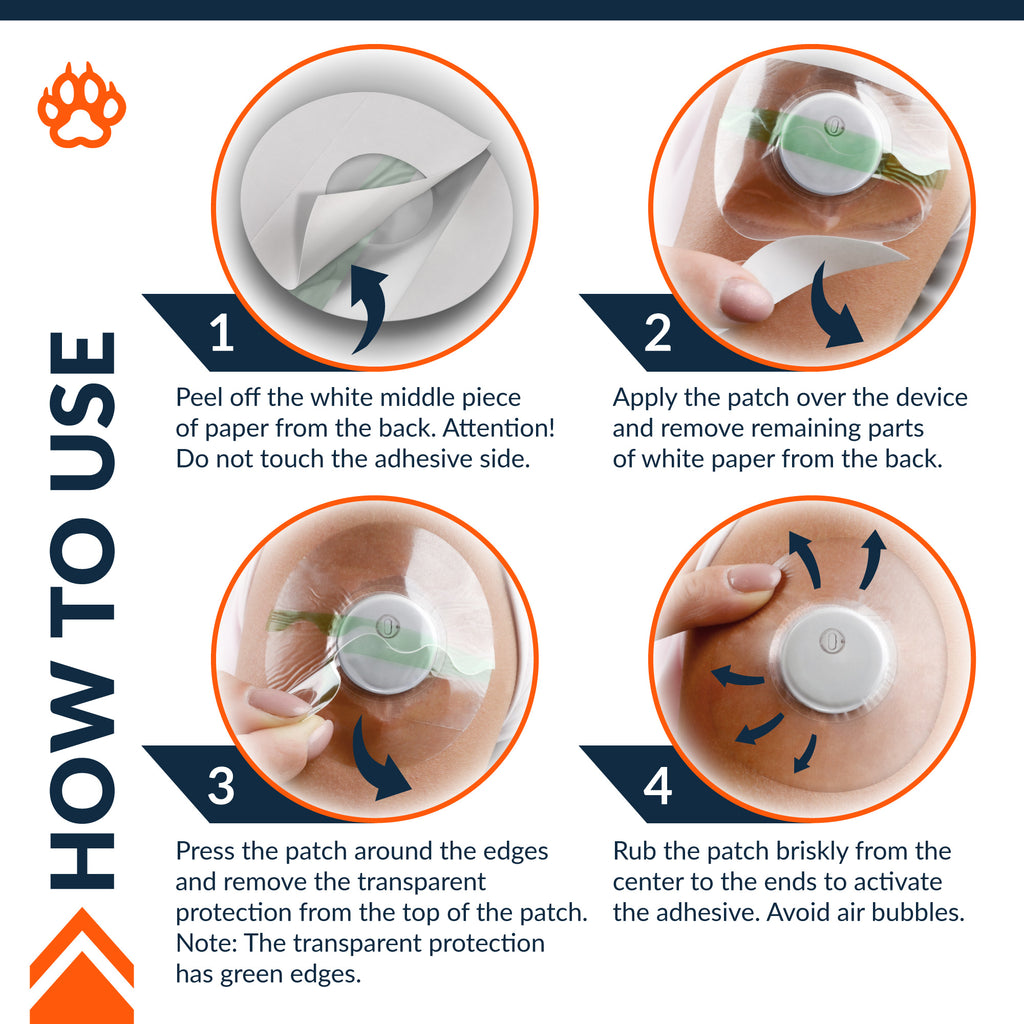 HOW TO USE

1

Peel off the white middle piece of paper from the back. Attention! Do not touch the adhesive side.

2

Apply the patch over the device and remove remaining parts of white paper from the back.

3

Press the patch around the edges and remove the transparent protection from the top of the patch. Note: The transparent protection has green edges.

4

Rub the patch briskly from the center to the ends to activate the adhesive. Avoid air bubbles.