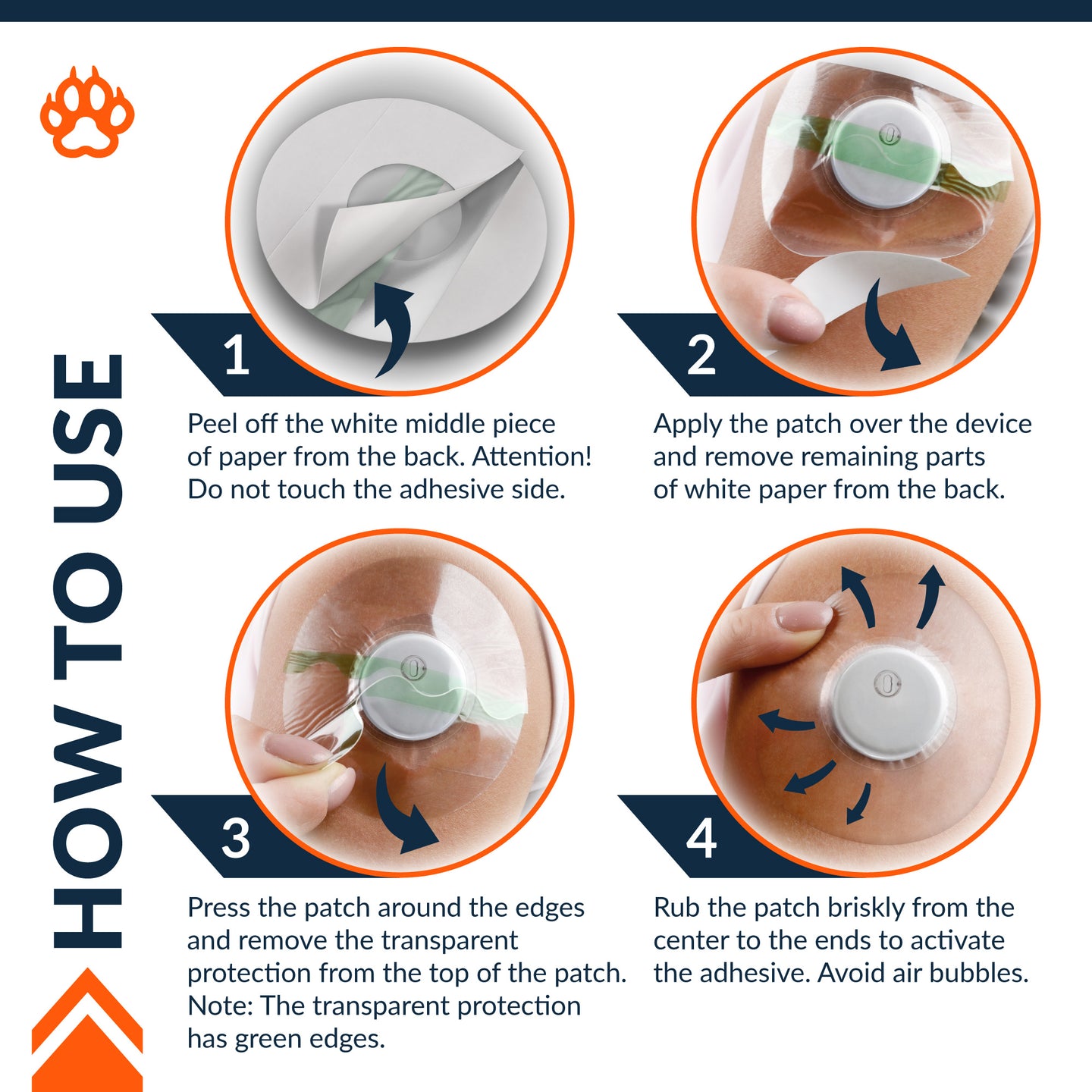 HOW TO USE

1

Peel off the white middle piece of paper from the back. Attention! Do not touch the adhesive side.

2

Apply the patch over the device and remove remaining parts of white paper from the back.

3

Press the patch around the edges and remove the transparent protection from the top of the patch. Note: The transparent protection has green edges.

4

Rub the patch briskly from the center to the ends to activate the adhesive. Avoid air bubbles.