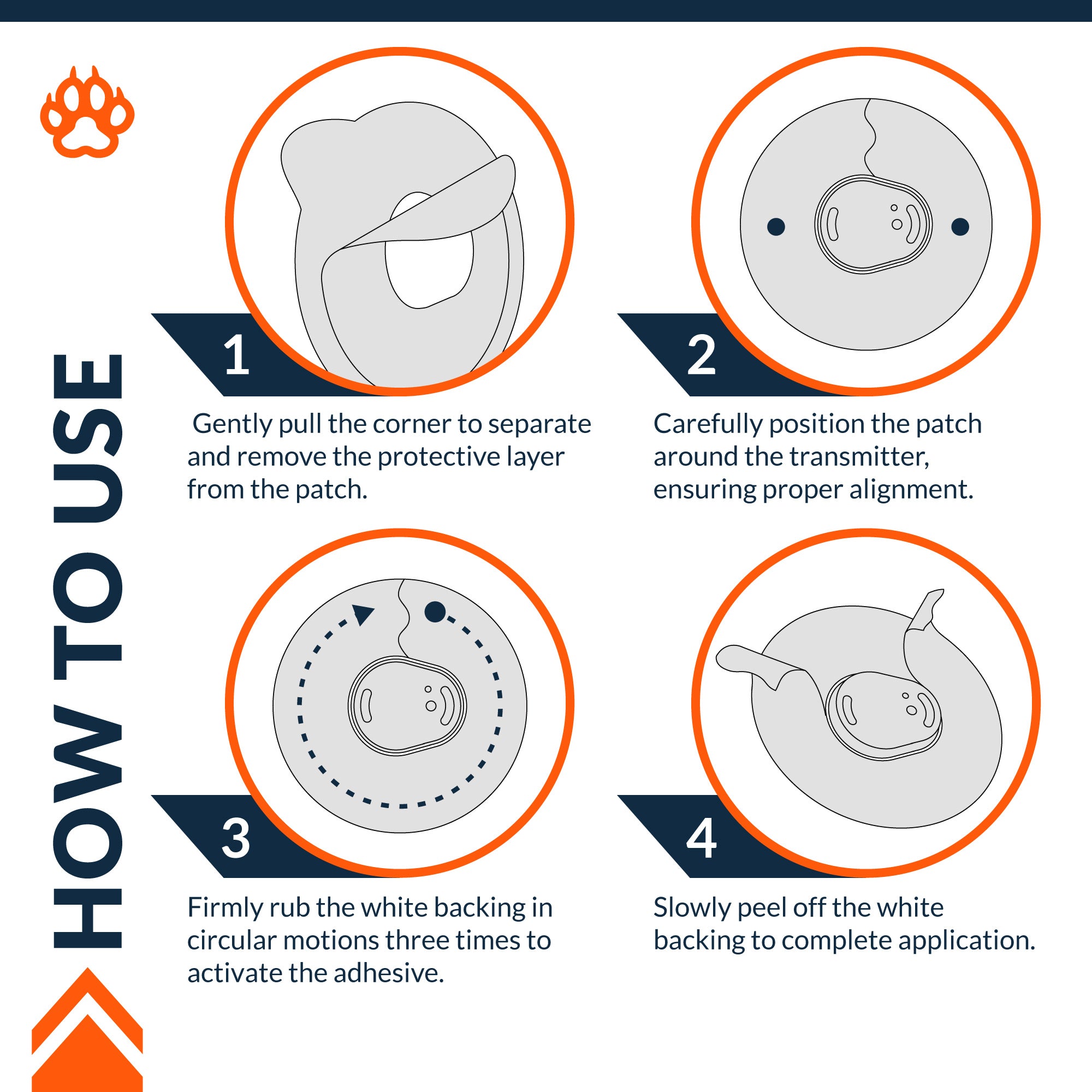 HOW TO USE

1

Gently pull the corner to separate and remove the protective layer from the patch.

2

Carefully position the patch around the transmitter, ensuring proper alignment.

3

Firmly rub the white backing in circular motions three times to activate the adhesive.

4

Slowly peel off the white backing to complete application.