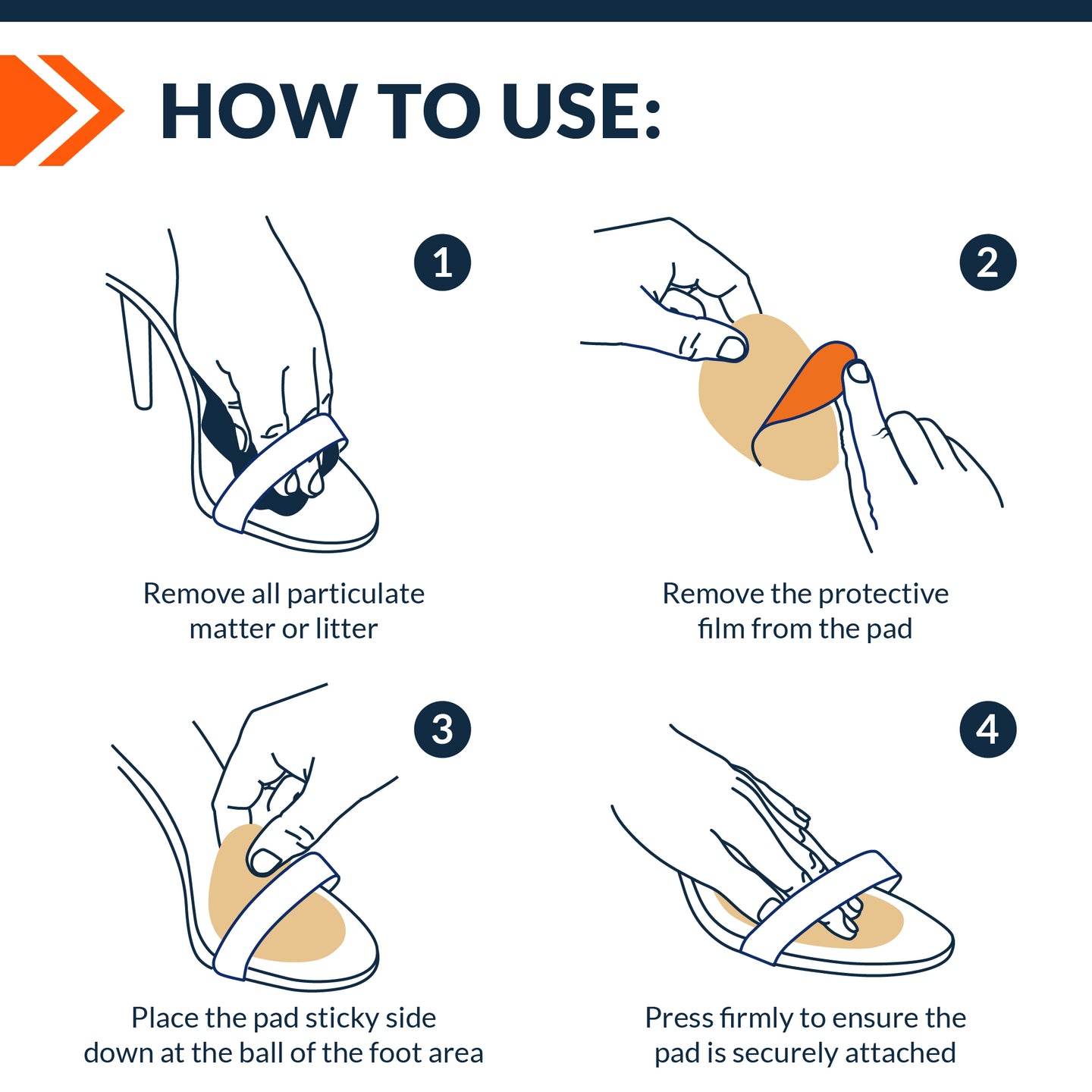 HOW TO USE:

1

Remove all particulate matter or litter

2

Remove the protective film from the pad

3

Place the pad sticky side down at the ball of the foot area

4

Press firmly to ensure the pad is securely attached