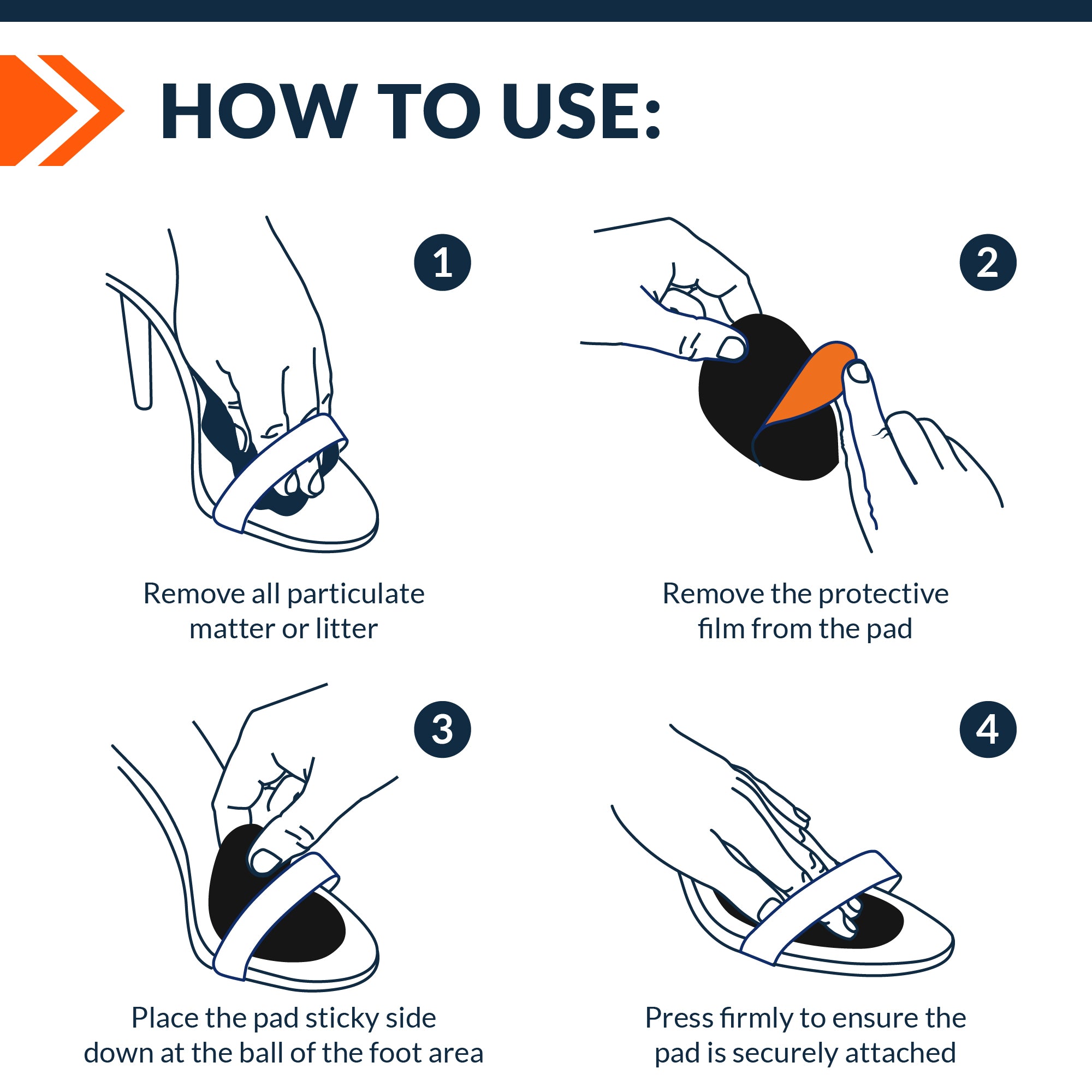 HOW TO USE:

1

Remove all particulate matter or litter

2

Remove the protective film from the pad

3

Place the pad sticky side down at the ball of the foot area

4

Press firmly to ensure the pad is securely attached