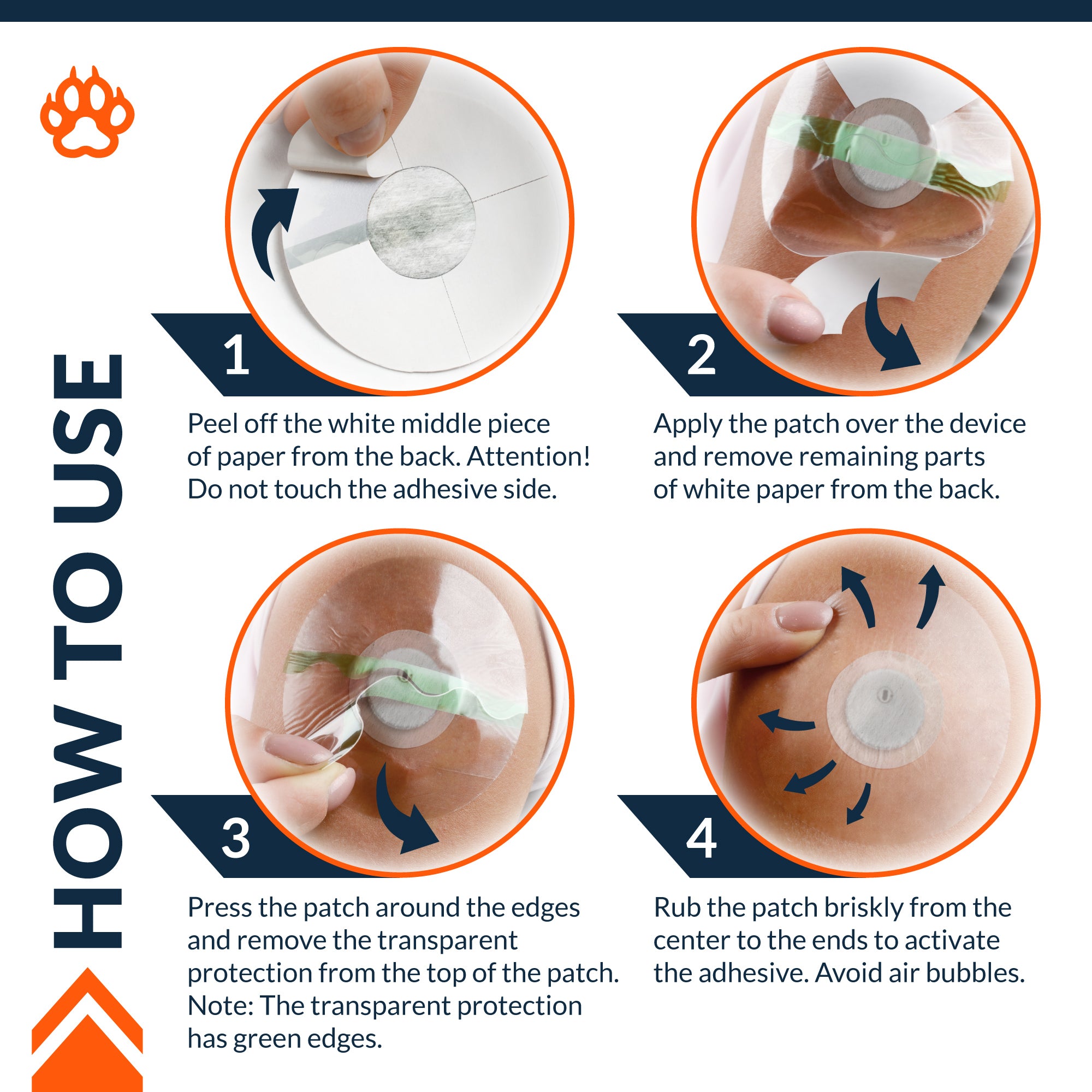 HOW TO USE

1

Peel off the white middle piece of paper from the back. Attention! Do not touch the adhesive side.

2

Apply the patch over the device and remove remaining parts of white paper from the back.

3

Press the patch around the edges and remove the transparent protection from the top of the patch. Note: The transparent protection has green edges.

4

Rub the patch briskly from the center to the ends to activate the adhesive. Avoid air bubbles.