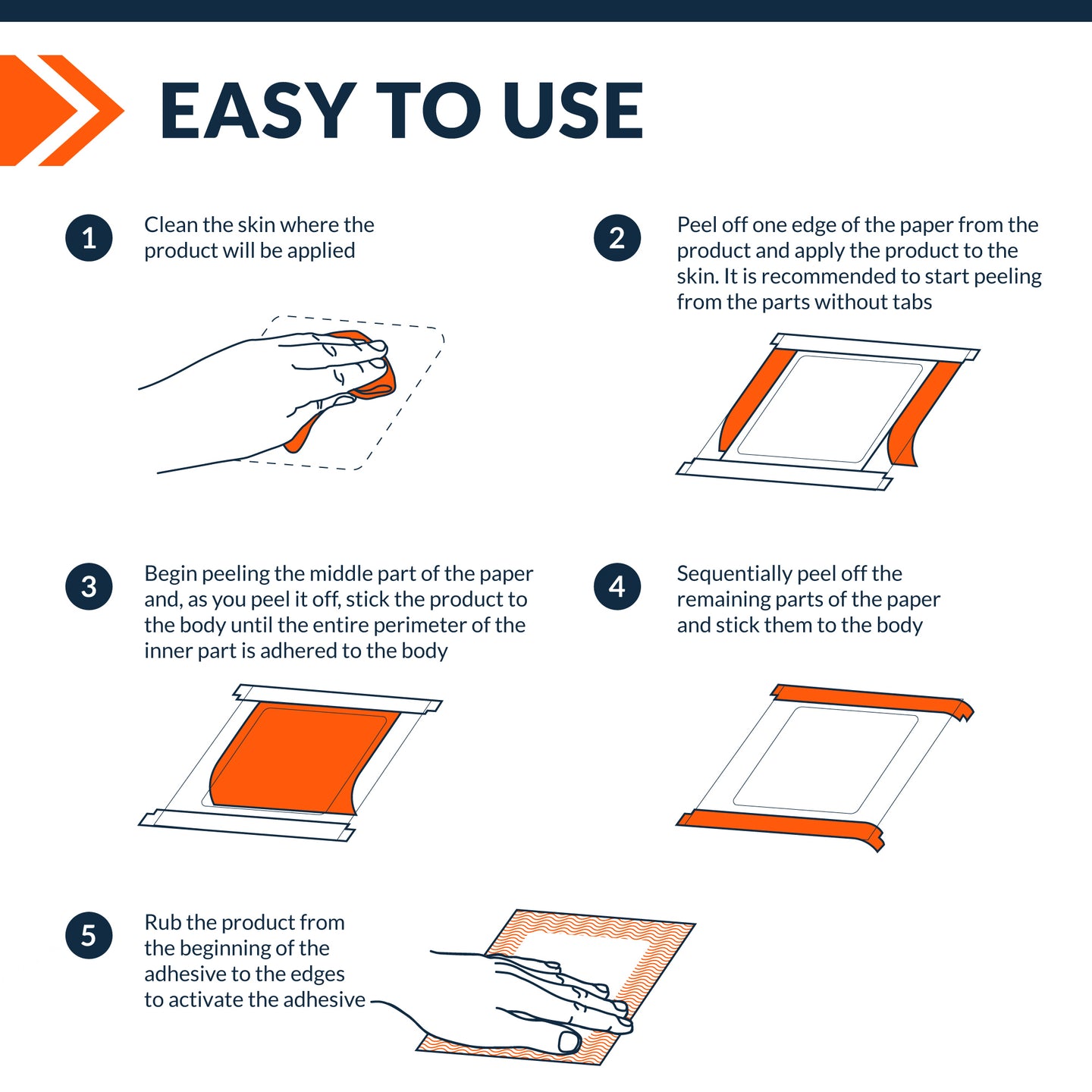 EASY TO USE

1
Clean the skin where the product will be applied

2
Peel off one edge of the paper from the product and apply the product to the skin. It is recommended to start peeling from the parts without tabs

3
Begin peeling the middle part of the paper and, as you peel it off, stick the product to the body until the entire perimeter of the inner part is adhered to the body

4
Sequentially peel off the remaining parts of the paper and stick them to the body

5
Rub the product from the beginning of the adhesive to the edges to activate the adhesive