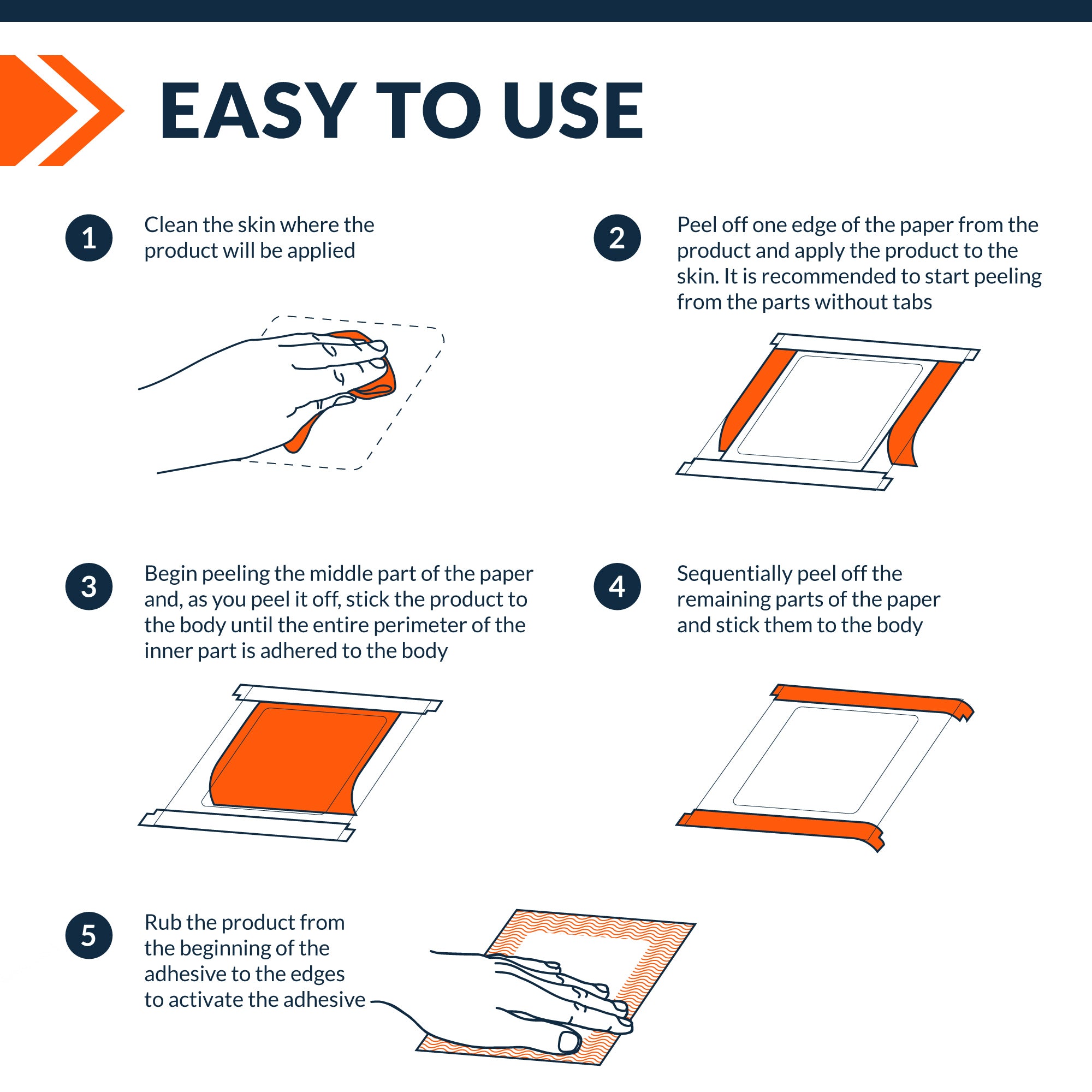 EASY TO USE

1

Clean the skin where the product will be applied

2

Peel off one edge of the paper from the product and apply the product to the skin. It is recommended to start peeling from the parts without tabs

3

Begin peeling the middle part of the paper and, as you peel it off, stick the product to the body until the entire perimeter of the inner part is adhered to the body

4

Sequentially peel off the remaining parts of the paper and stick them to the body

5

Rub the product from the beginning of the adhesive to the edges to activate the adhesive