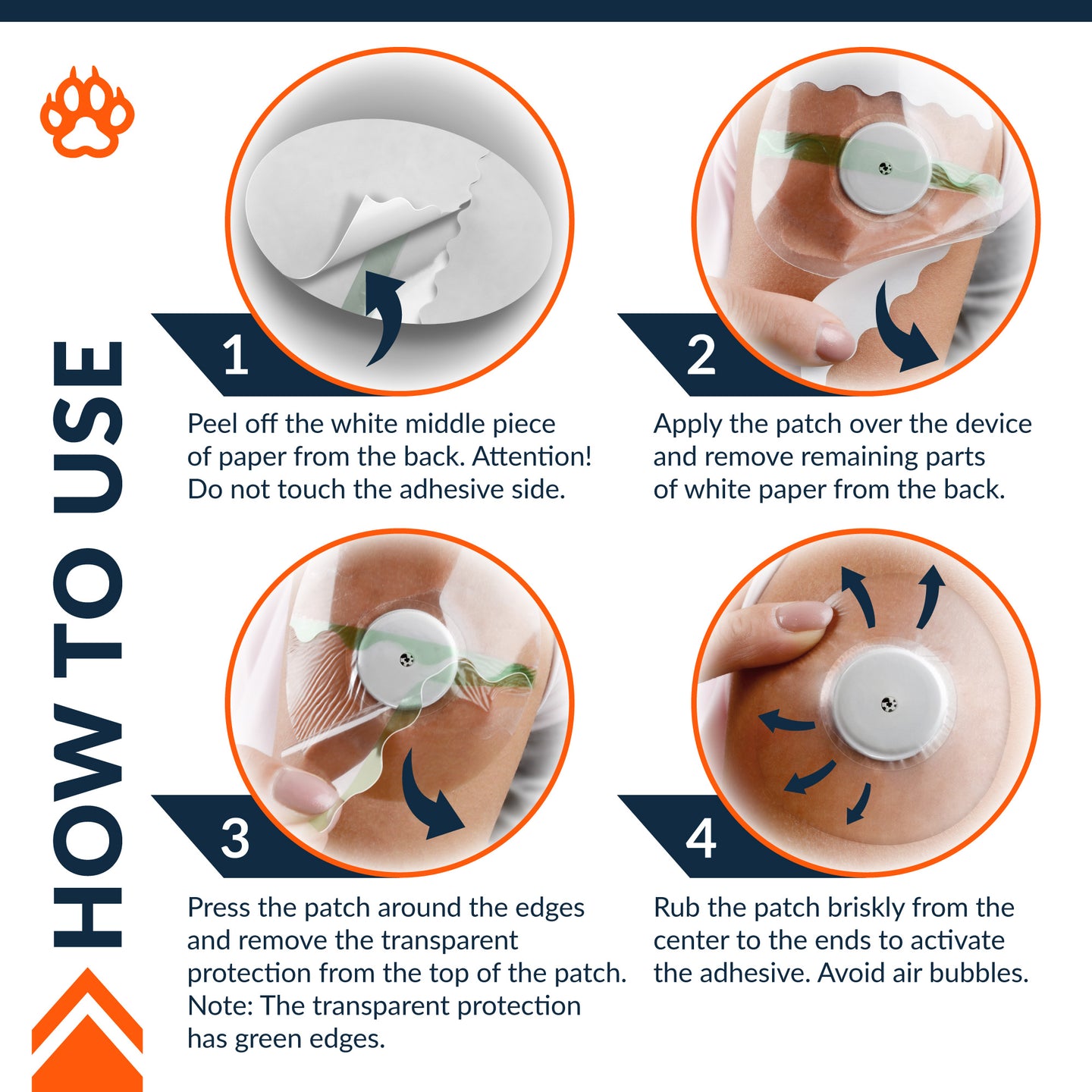 HOW TO USE

1

Peel off the white middle piece of paper from the back. Attention! Do not touch the adhesive side.

2

Apply the patch over the device and remove remaining parts of white paper from the back.

3

Press the patch around the edges and remove the transparent protection from the top of the patch. Note: The transparent protection has green edges.

4

Rub the patch briskly from the center to the ends to activate the adhesive. Avoid air bubbles.